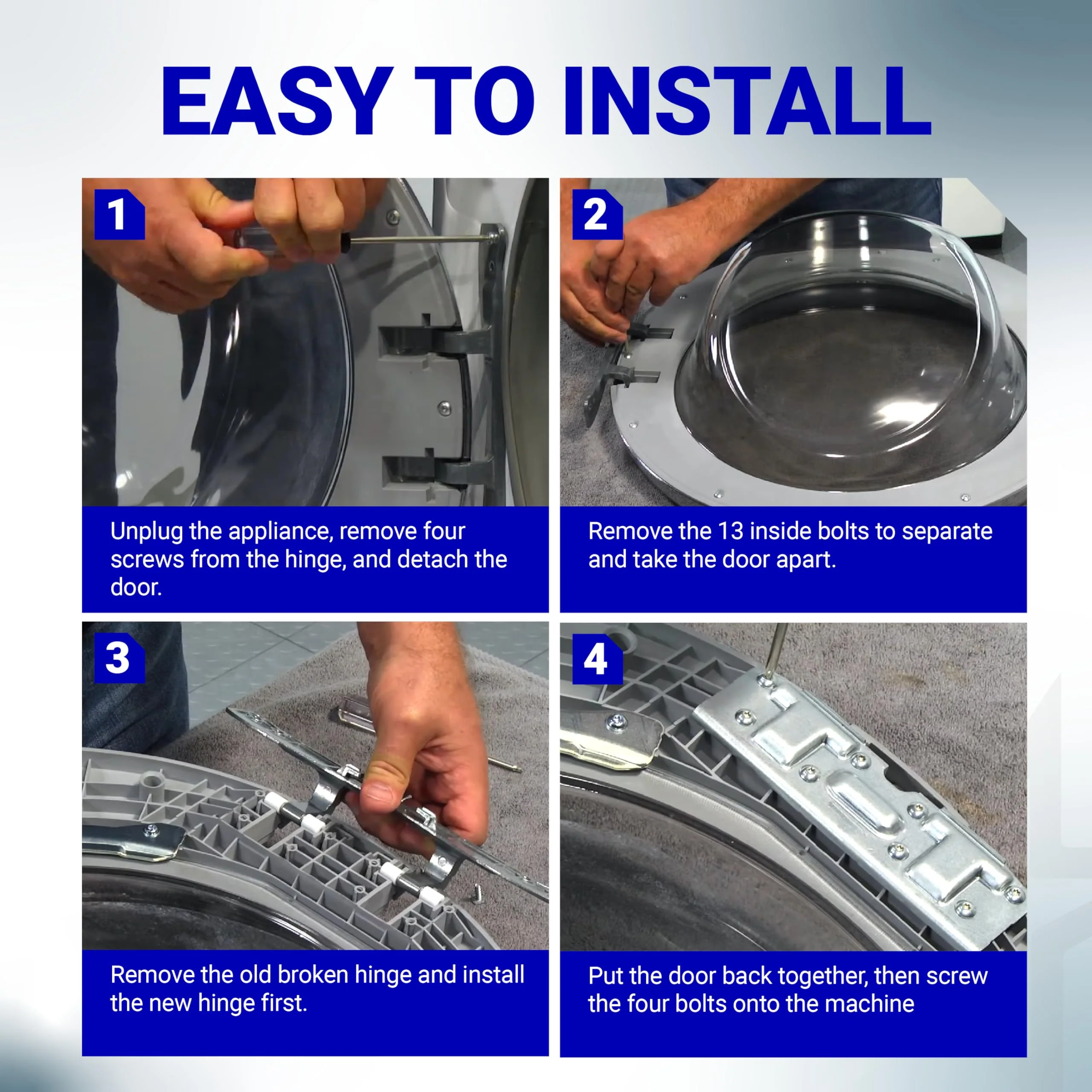 EASY TO INSTALL

1

Unplug the appliance, remove four screws from the hinge, and detach the door.

2

Remove the 13 inside bolts to separate and take the door apart.

3

Remove the old broken hinge and install the new hinge first.

4

Put the door back together, then screw the four bolts onto the machine